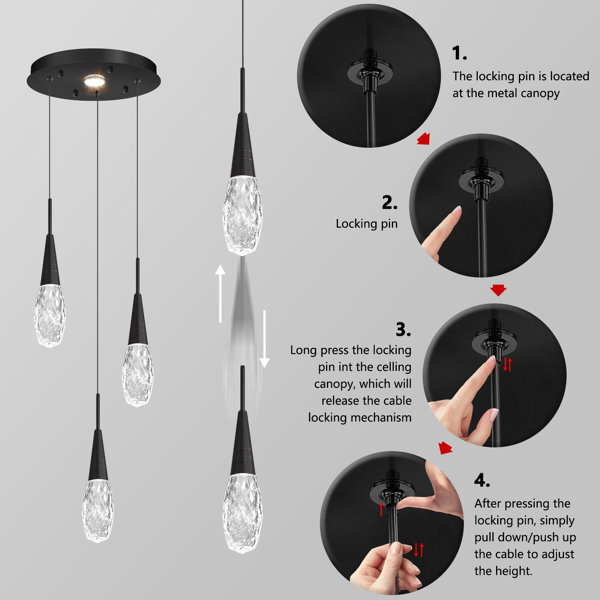 1.
The locking pin is located at the metal canopy

2.
Locking pin

3.
Long press the locking pin int the celling canopy, which will release the cable locking mechanism

4.
After pressing the locking pin, simply pull down/push up the cable to adjust the height.