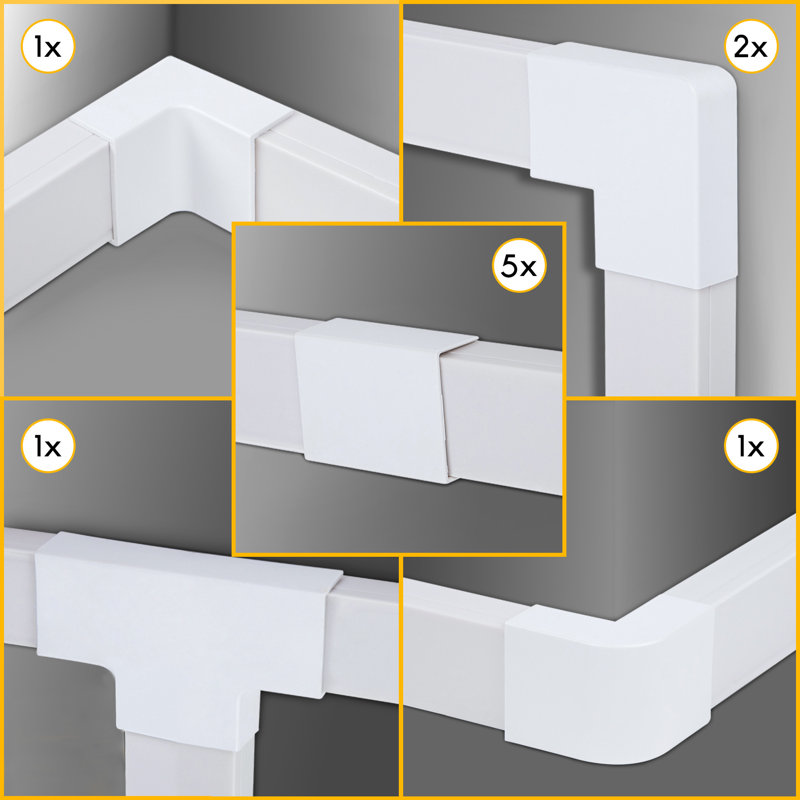 1x

2x

5x

1x

1x