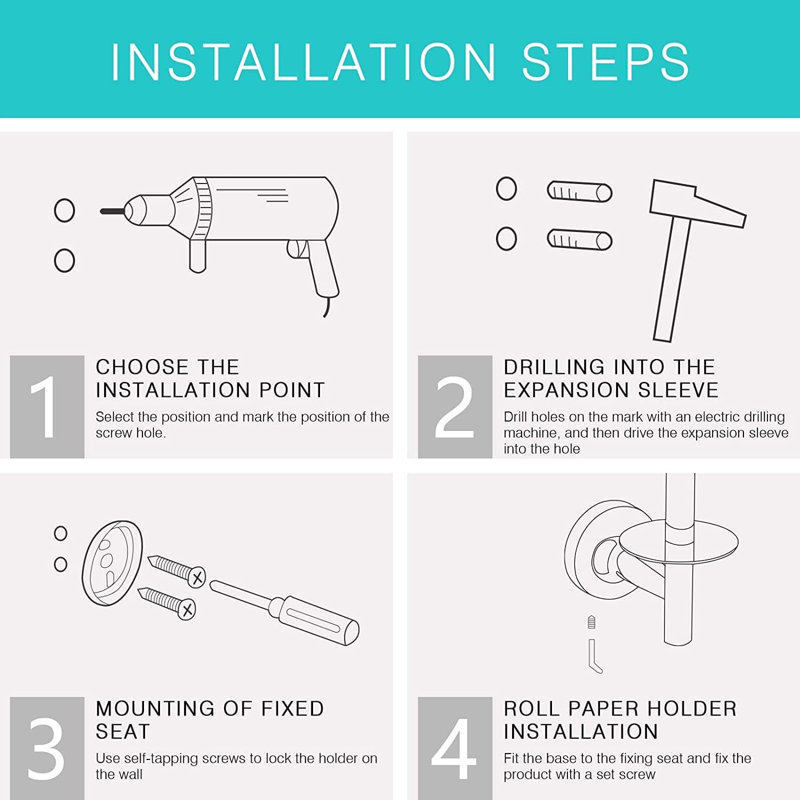 INSTALLATION STEPS

1
CHOOSE THE INSTALLATION POINT
Select the position and mark the position of the screw hole.

2
DRILLING INTO THE EXPANSION SLEEVE
Drill holes on the mark with an electric drilling machine, and then drive the expansion sleeve into the hole

3
MOUNTING OF FIXED SEAT
Use self-tapping screws to lock the holder on the wall

4
ROLL PAPER HOLDER INSTALLATION
Fit the base to the fixing seat and fix the product with a set screw