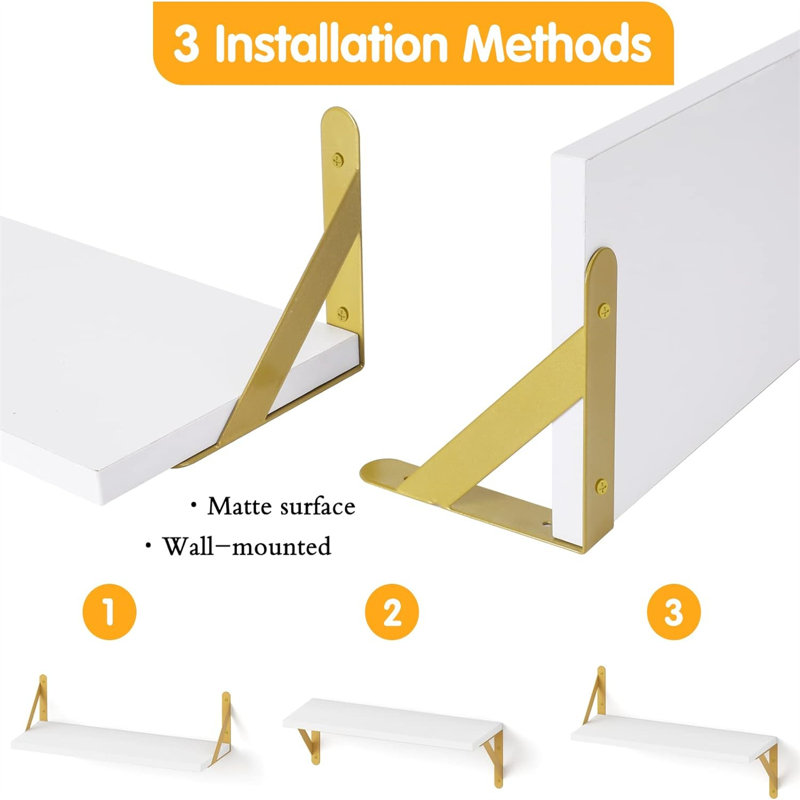 3 Installation Methods

• Matte surface
• Wall-mounted

1

2

3