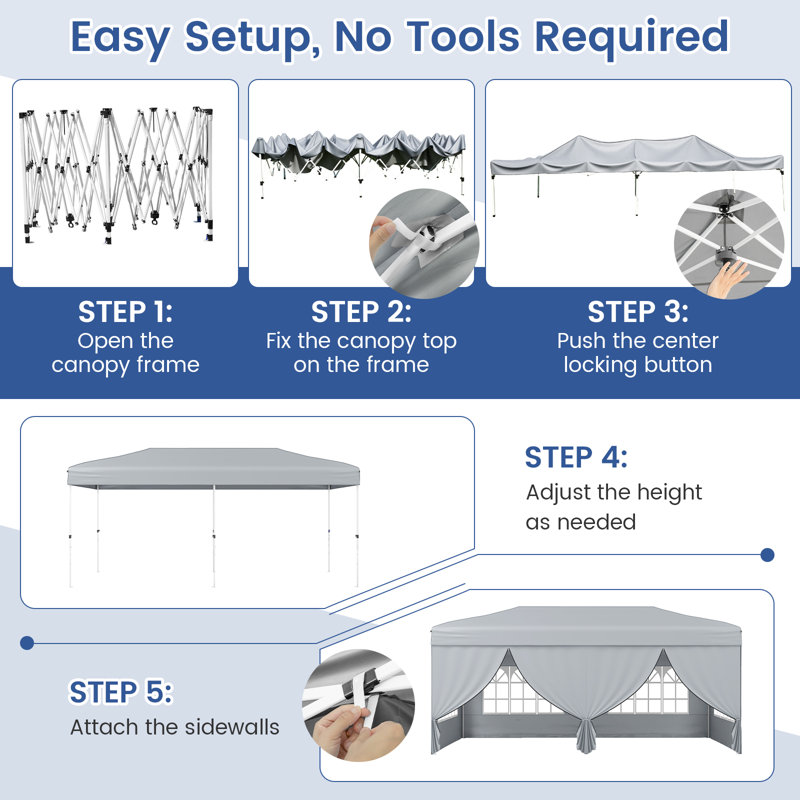 Easy Setup, No Tools Required

STEP 1:
Open the canopy frame

STEP 2:
Fix the canopy top on the frame

STEP 3:
Push the center locking button

STEP 4:
Adjust the height as needed

STEP 5:
Attach the sidewalls