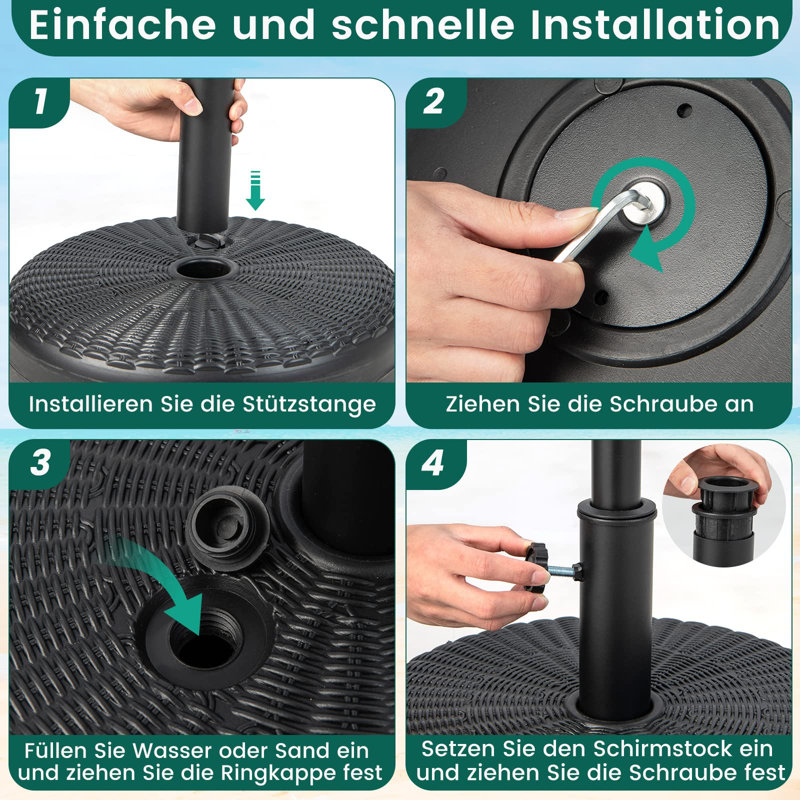 Einfache und schnelle Installation

1

Installieren Sie die Stützstange

2

Ziehen Sie die Schraube an

3

Füllen Sie Wasser oder Sand ein und ziehen Sie die Ringkappe fest

4

Setzen Sie den Schirmstock ein und ziehen Sie die Schraube fest