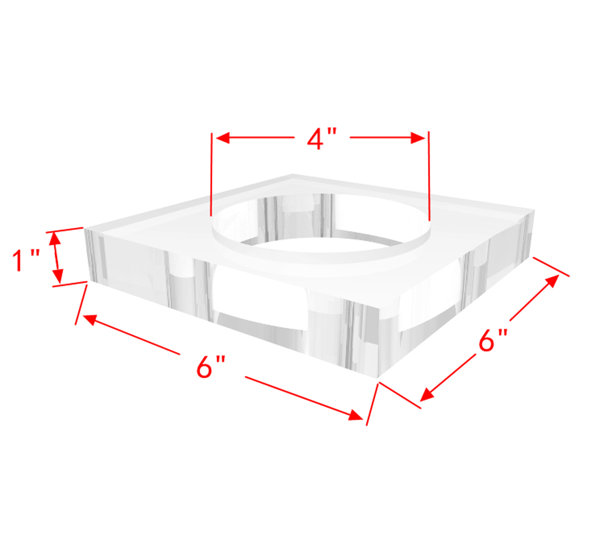 4"

1"

6"

6"