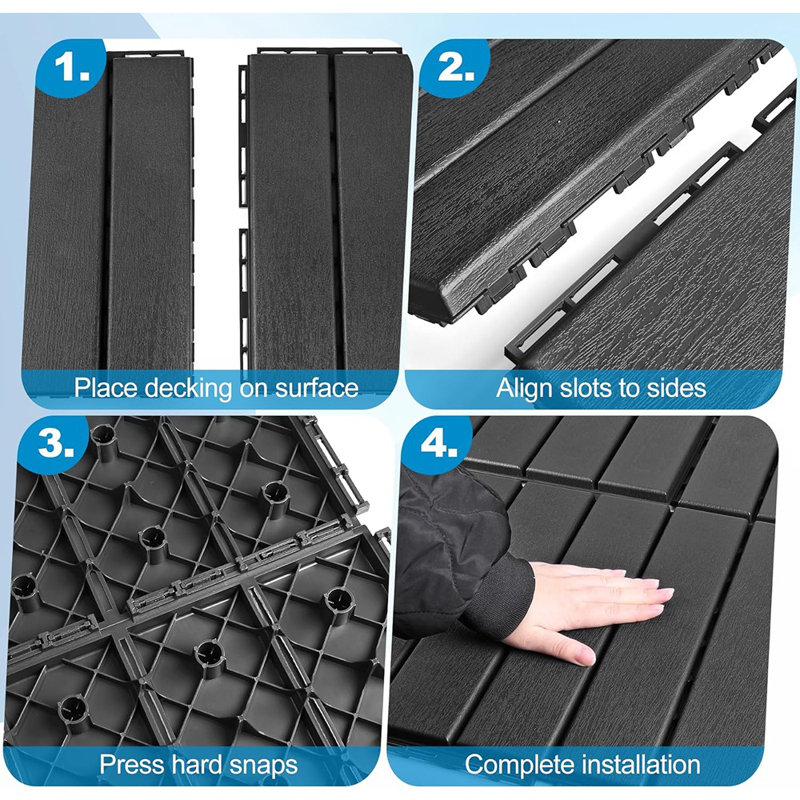 1.
Place decking on surface

2.
Align slots to sides

3.
Press hard snaps

4.
Complete installation