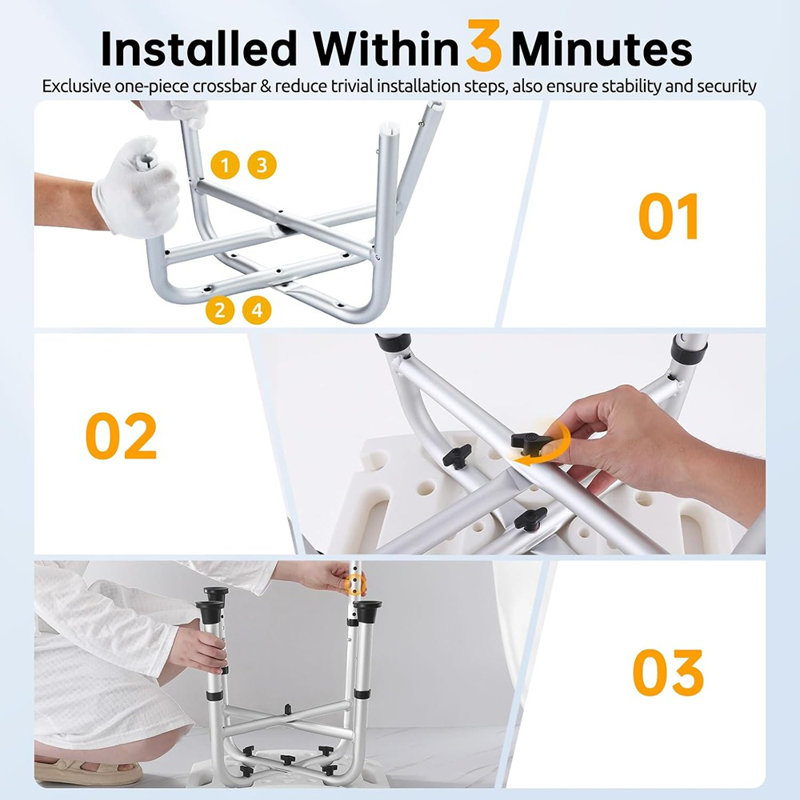 Installed Within 3 Minutes

Exclusive one-piece crossbar & reduce trivial installation steps, also ensure stability and security

1 3

2 4

01

02

03