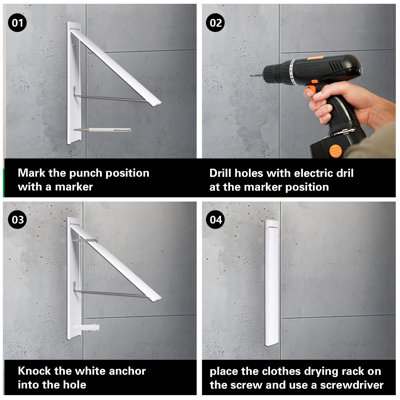 01

Mark the punch position with a marker

02

Drill holes with electric dril at the marker position

03

Knock the white anchor into the hole

04

place the clothes drying rack on the screw and use a screwdriver