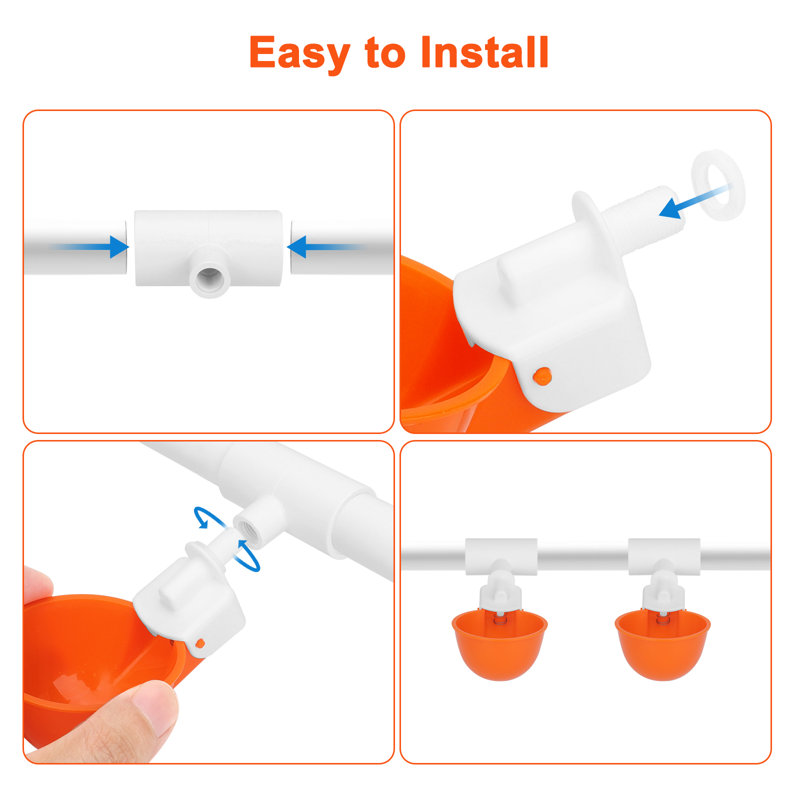 Easy to Install