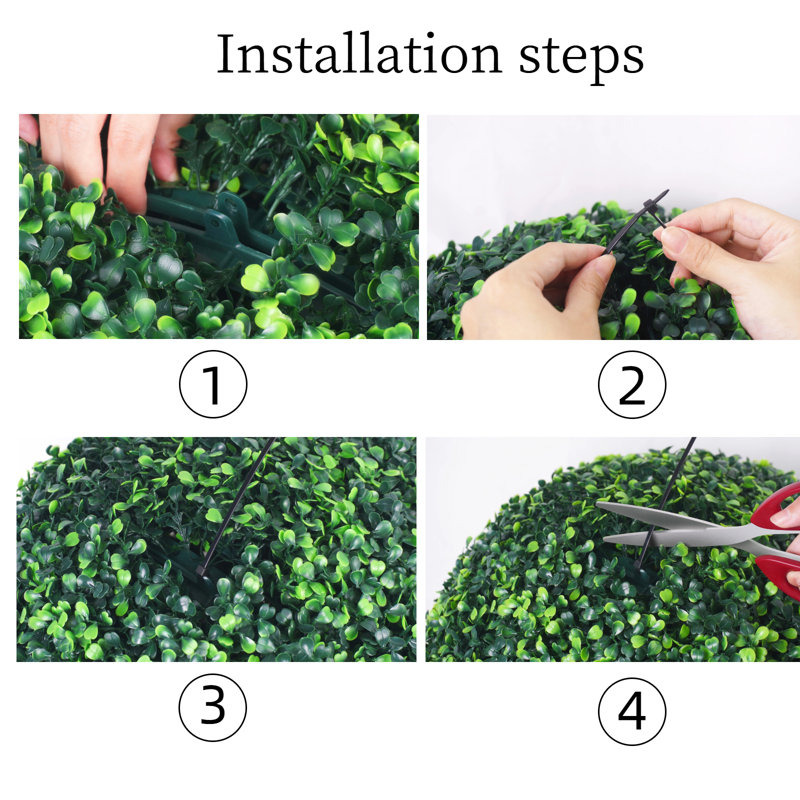 Installation steps

①

②

③

④