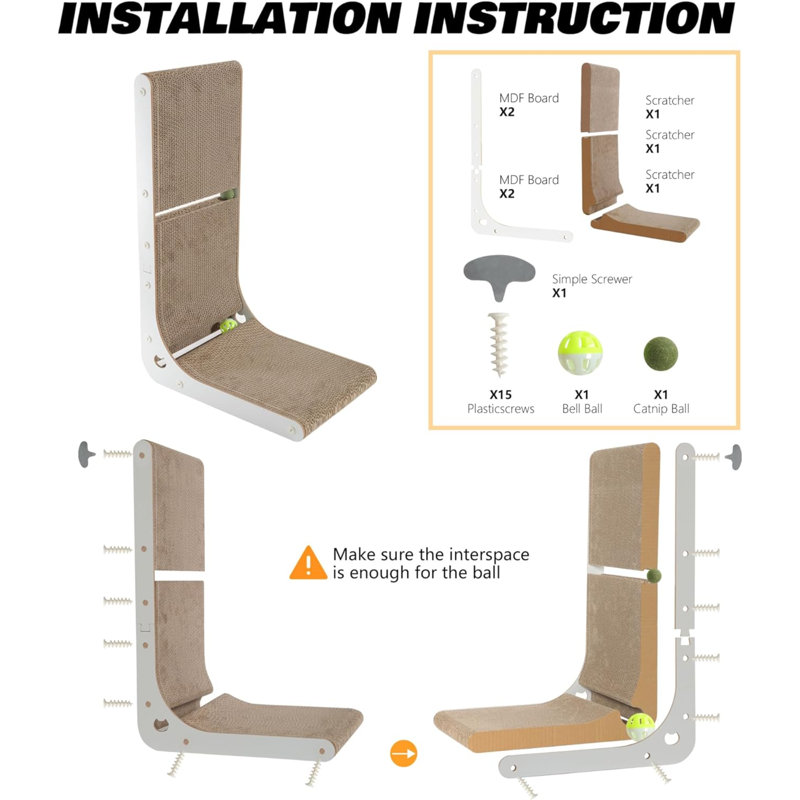 INSTALLATION INSTRUCTION

MDF Board
X2

MDF Board
X2

Scratcher
X1

Scratcher
X1

Scratcher
X1

Simple Screwer
X1

X15
Plasticscrews

X1
Bell Ball

X1
Catnip Ball

Make sure the interspace is enough for the ball