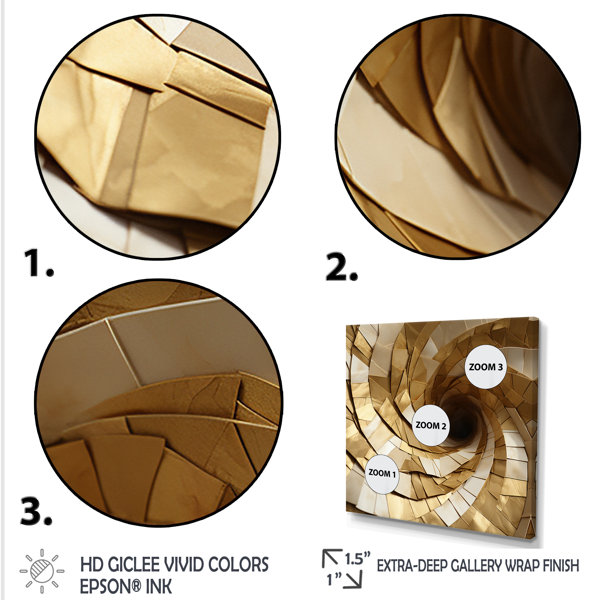 1.

2.

3.

ZOOM 3

ZOOM 2

ZOOM 1

HD GICLEE VIVID COLORS
EPSON® INK

1.5"
1"

EXTRA-DEEP GALLERY WRAP FINISH