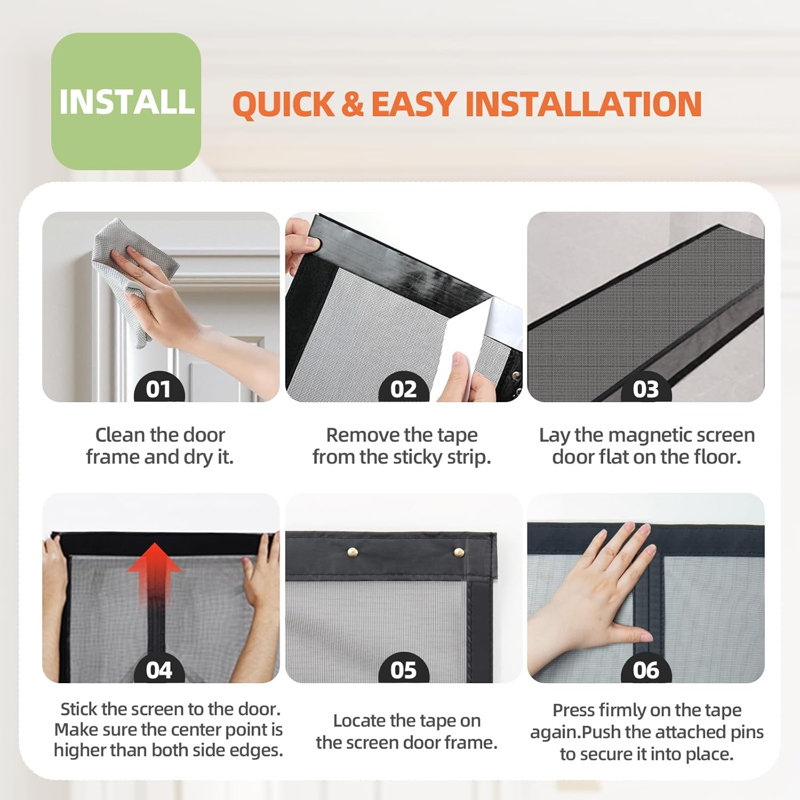 INSTALL

QUICK & EASY INSTALLATION

01

Clean the door frame and dry it.

02

Remove the tape from the sticky strip.

03

Lay the magnetic screen door flat on the floor.

04

Stick the screen to the door. Make sure the center point is higher than both side edges.

05

Locate the tape on the screen door frame.

06

Press firmly on the tape again.Push the attached pins to secure it into place.