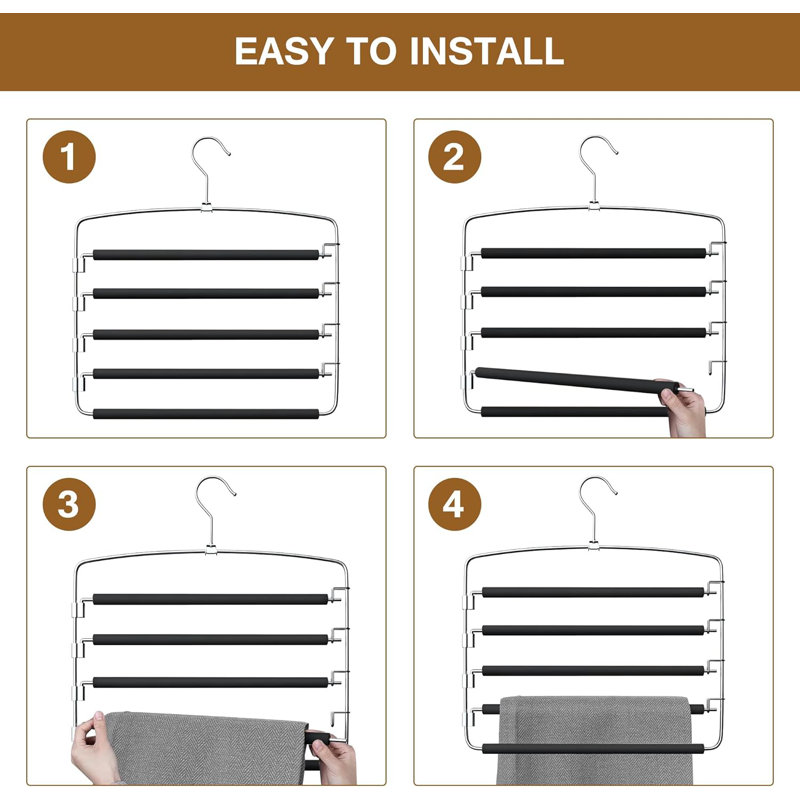 EASY TO INSTALL

1

2

3

4