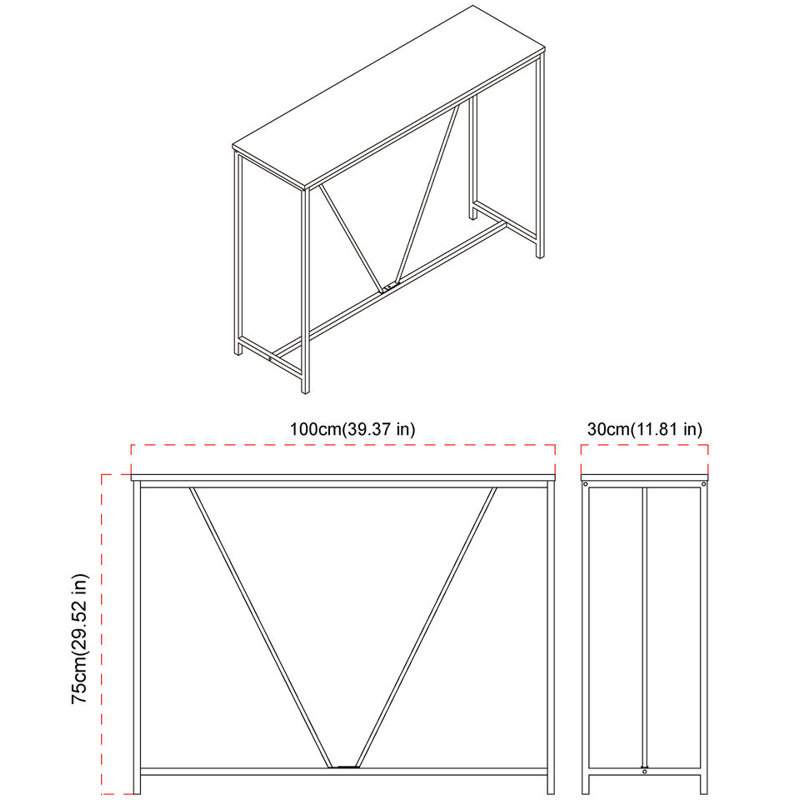 100cm(39.37 in)

30cm(11.81 in)

75cm(29.52 in)