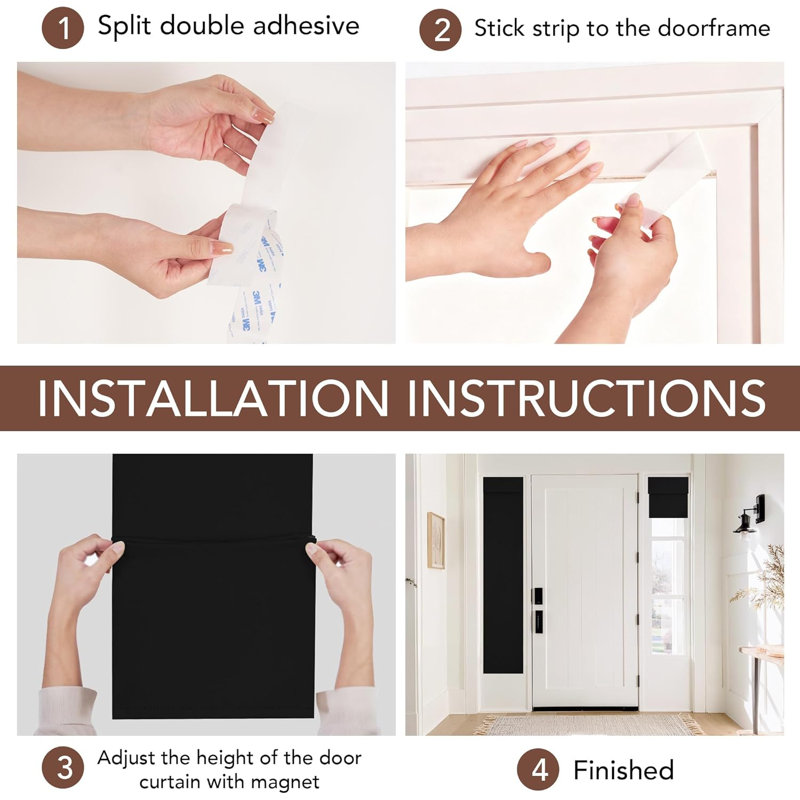 1 Split double adhesive

2 Stick strip to the doorframe

3M 3M 3M

INSTALLATION INSTRUCTIONS

3 Adjust the height of the door curtain with magnet

4 Finished