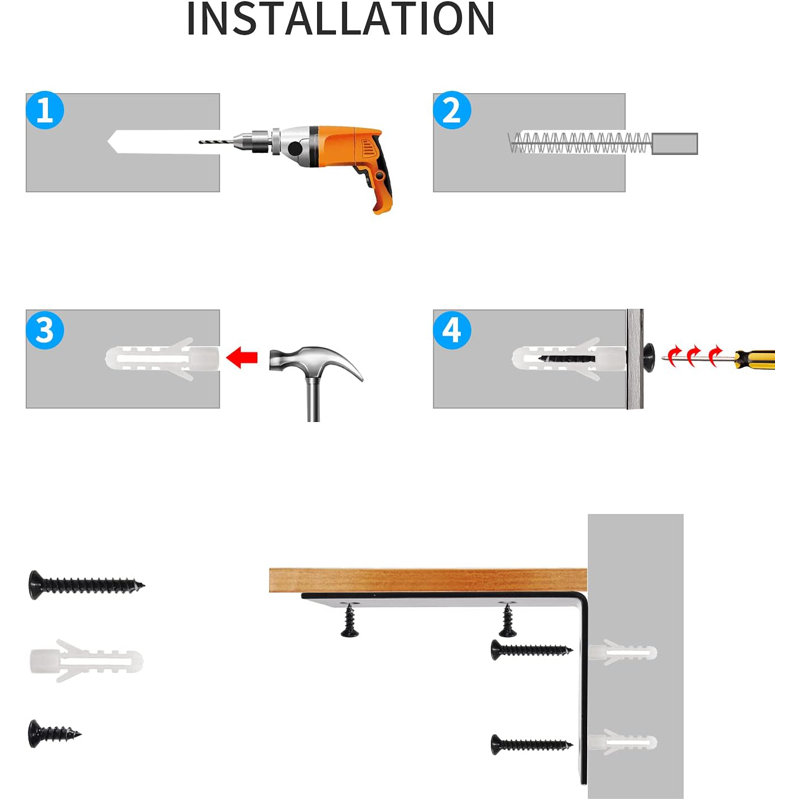 INSTALLATION

1

2

3

4