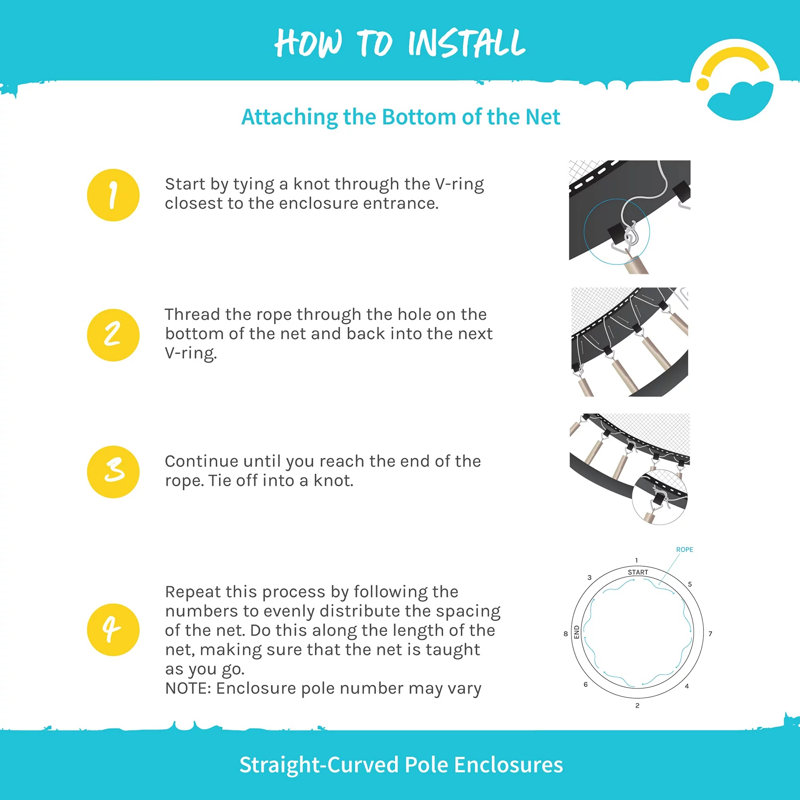 HOW TO INSTALL

Attaching the Bottom of the Net

1

Start by tying a knot through the V-ring closest to the enclosure entrance.

2

Thread the rope through the hole on the bottom of the net and back into the next V-ring.

3

Continue until you reach the end of the rope. Tie off into a knot.

4

Repeat this process by following the numbers to evenly distribute the spacing of the net. Do this along the length of the net, making sure that the net is taught as you go.
NOTE: Enclosure pole number may vary

ROPE
1
START
3
5
8
END
7
6
4
2

Straight-Curved Pole Enclosures