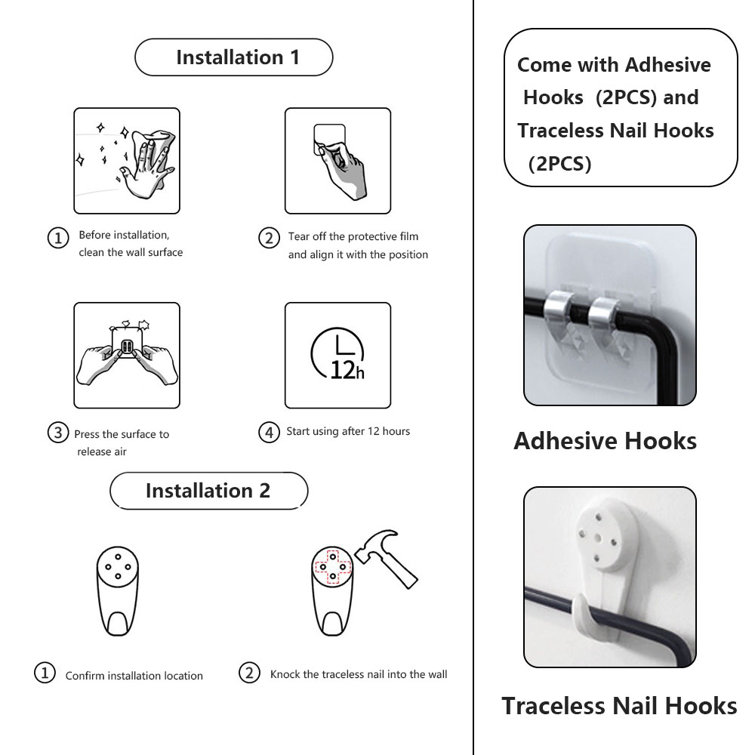 Installation 1

① Before installation, clean the wall surface

② Tear off the protective film and align it with the position

③ Press the surface to release air

12h

④ Start using after 12 hours

Installation 2

① Confirm installation location

② Knock the traceless nail into the wall

Come with Adhesive Hooks (2PCS) and Traceless Nail Hooks (2PCS)

Adhesive Hooks

Traceless Nail Hooks