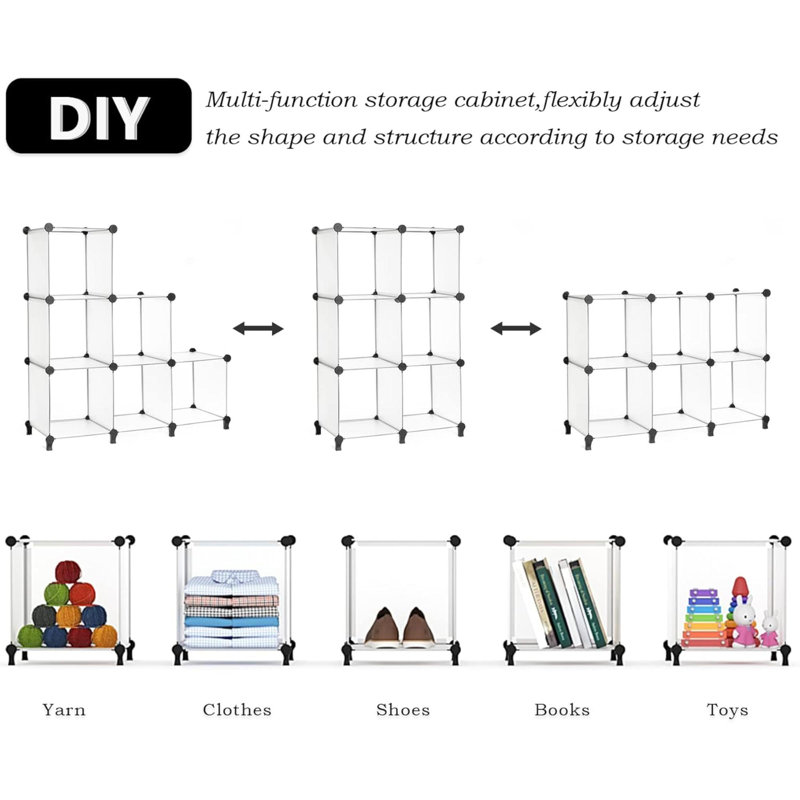 DIY

Multi-function storage cabinet,flexibly adjust the shape and structure according to storage needs

Yarn

Clothes

Shoes

Books

Toys