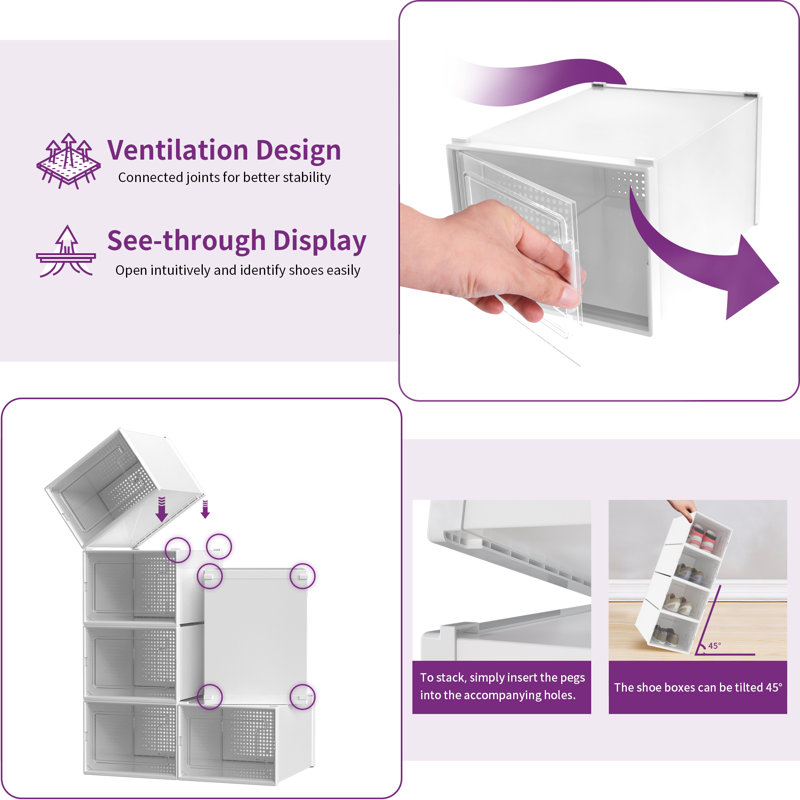 Ventilation Design
Connected joints for better stability

See-through Display
Open intuitively and identify shoes easily

45°

To stack, simply insert the pegs into the accompanying holes.

The shoe boxes can be tilted 45°