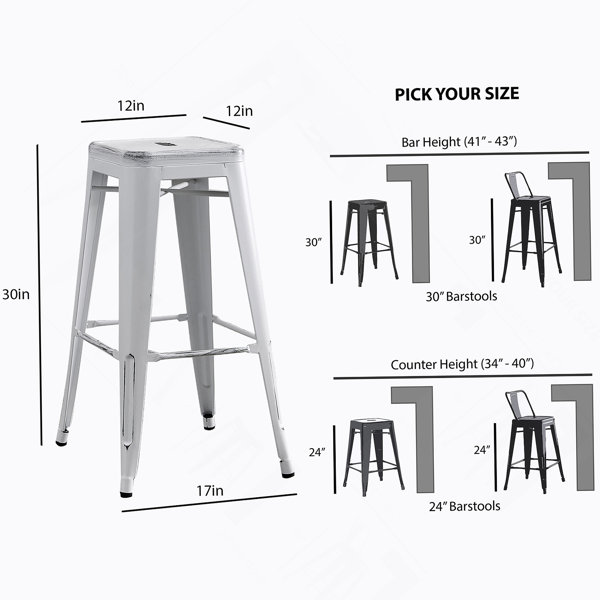 12in

12in

30in

17in

PICK YOUR SIZE

Bar Height (41″ - 43″)

30″

30″

30″ Barstools

Counter Height (34″ - 40″)

24″

24″

24″ Barstools