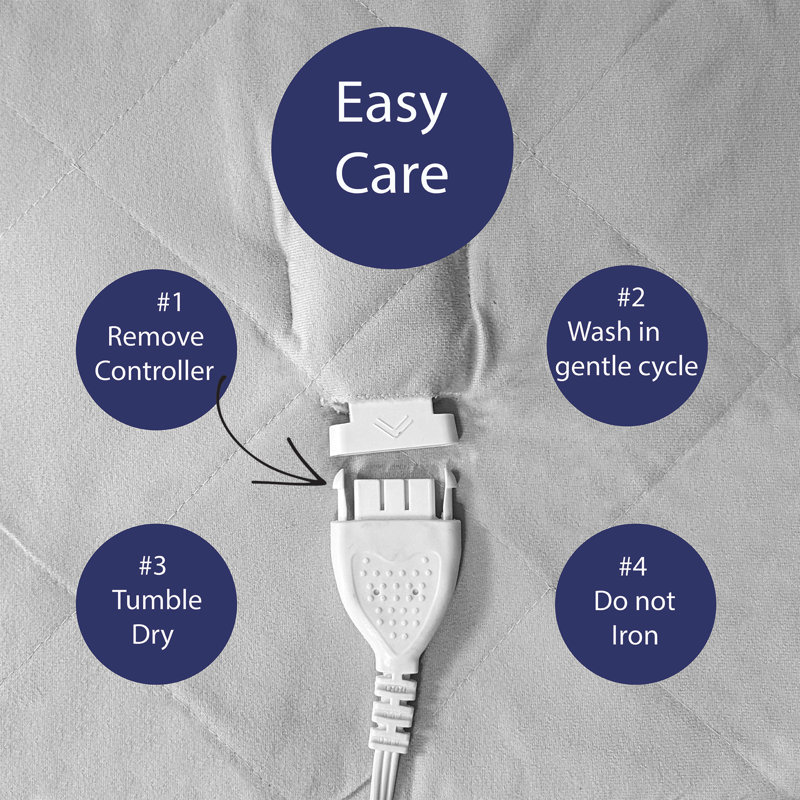 Easy Care

#1
Remove Controller

#2
Wash in gentle cycle

#3
Tumble Dry

#4
Do not Iron