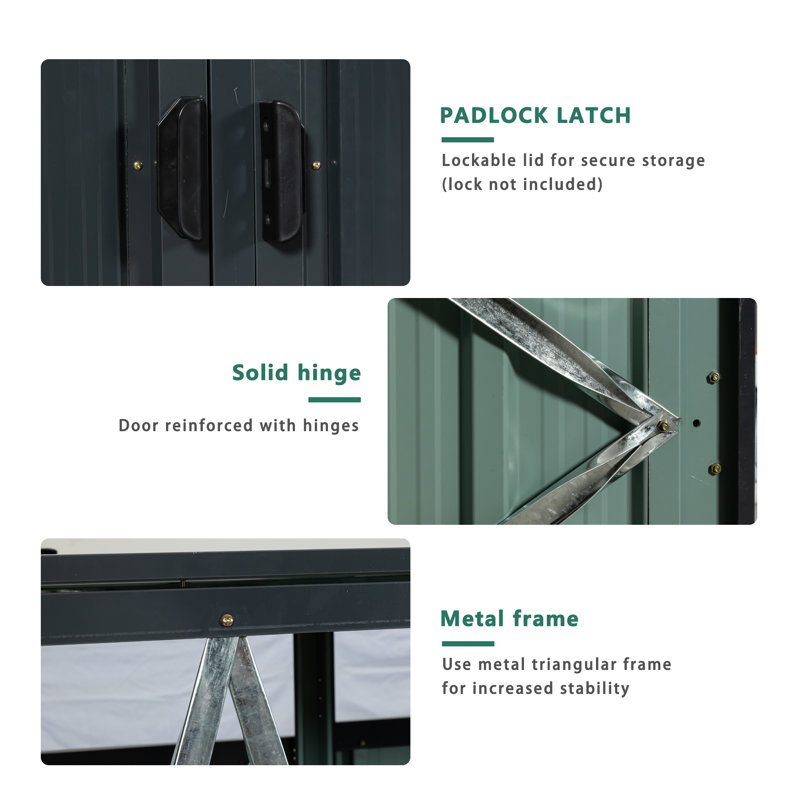 PADLOCK LATCH

Lockable lid for secure storage (lock not included)

Solid hinge

Door reinforced with hinges

Metal frame

Use metal triangular frame for increased stability