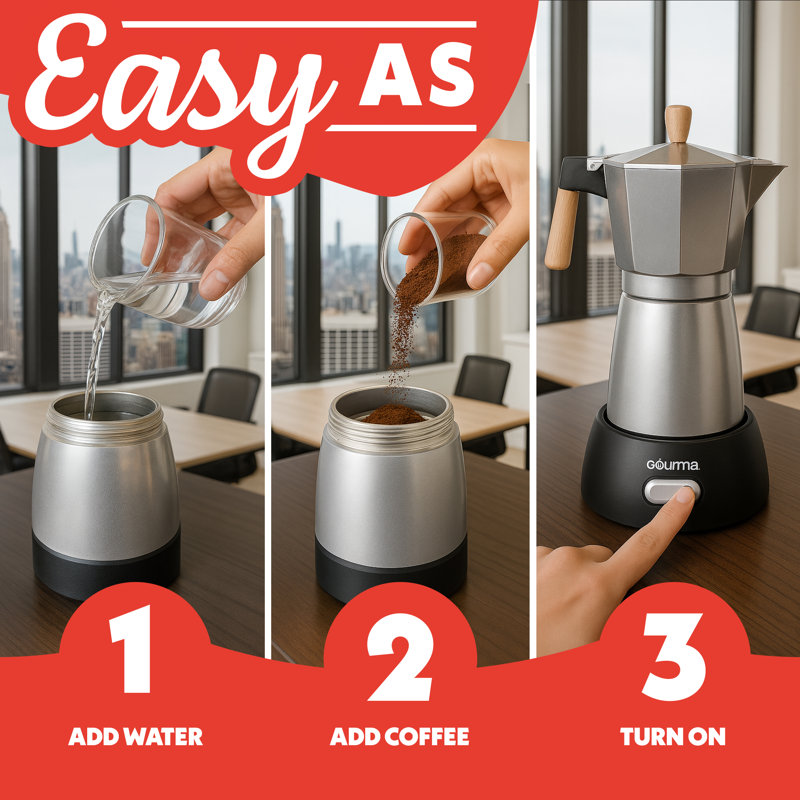 Easy AS

GOURMA

1
ADD WATER

2
ADD COFFEE

3
TURN ON