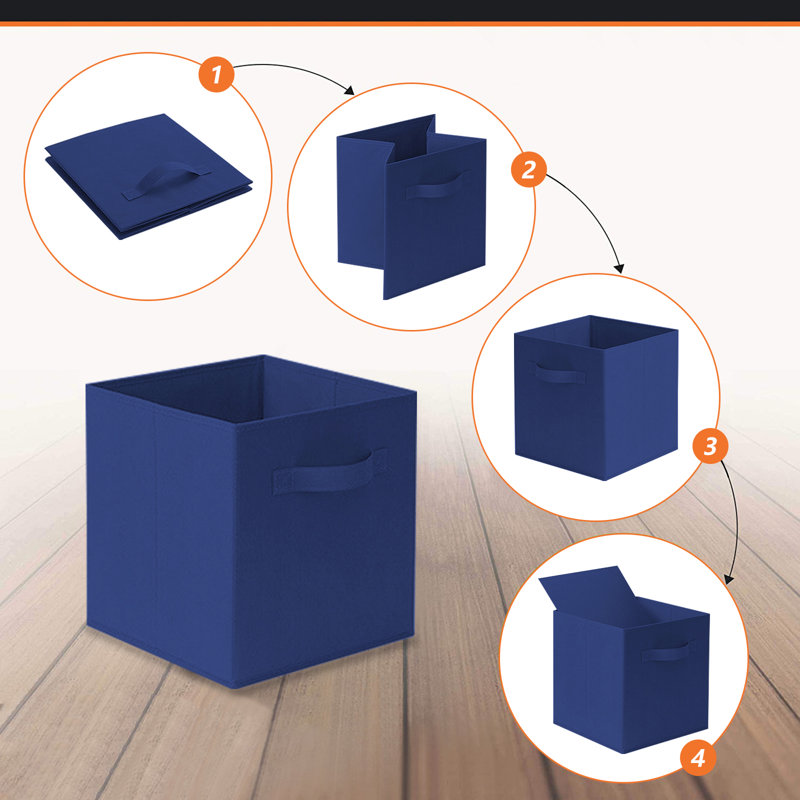 1
2
3
4