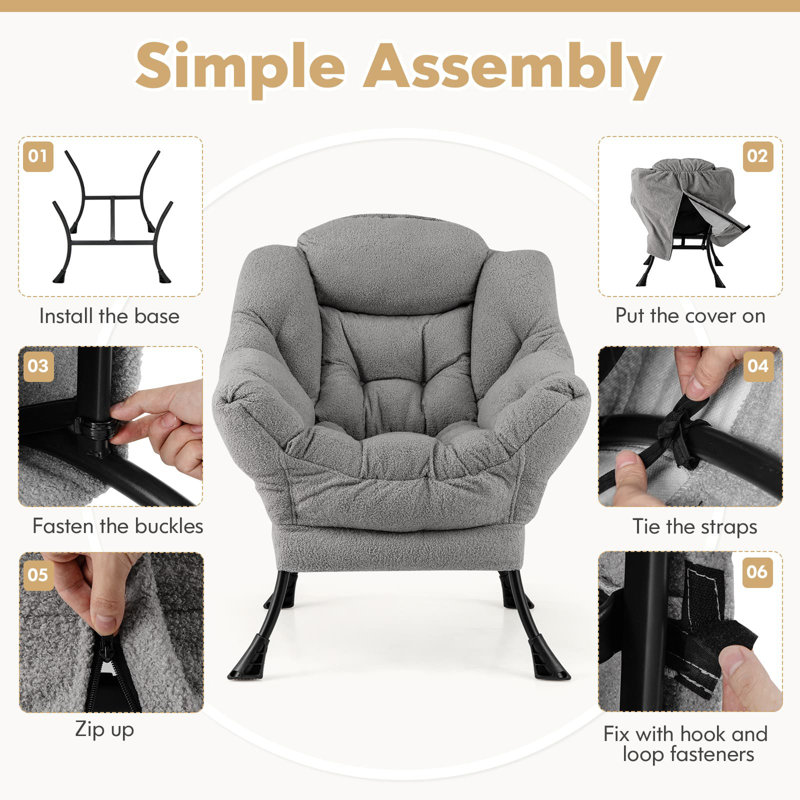 Simple Assembly

01

Install the base

02

Put the cover on

03

Fasten the buckles

04

Tie the straps

05

Zip up

06

Fix with hook and loop fasteners