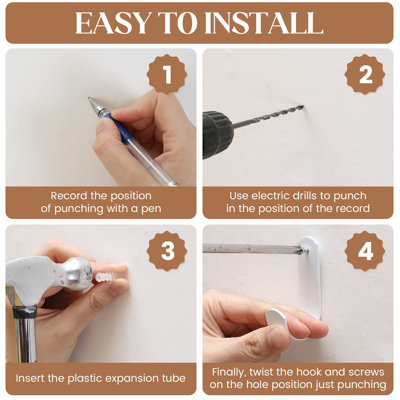 EASY TO INSTALL

1

Record the position of punching with a pen

2

Use electric drills to punch in the position of the record

3

Insert the plastic expansion tube

4

Finally, twist the hook and screws on the hole position just punching