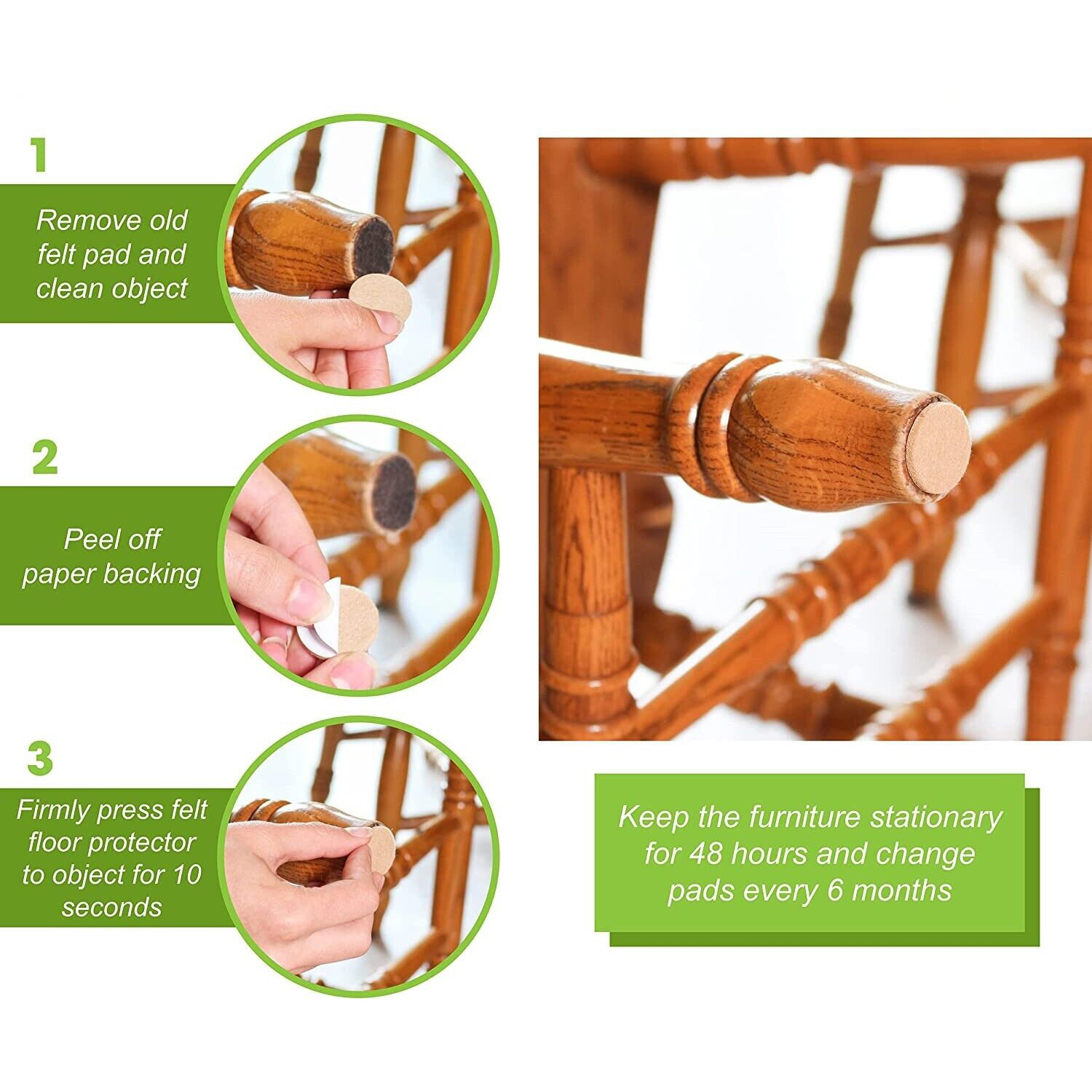 1

Remove old felt pad and clean object

2

Peel off paper backing

3

Firmly press felt floor protector to object for 10 seconds

Keep the furniture stationary for 48 hours and change pads every 6 months