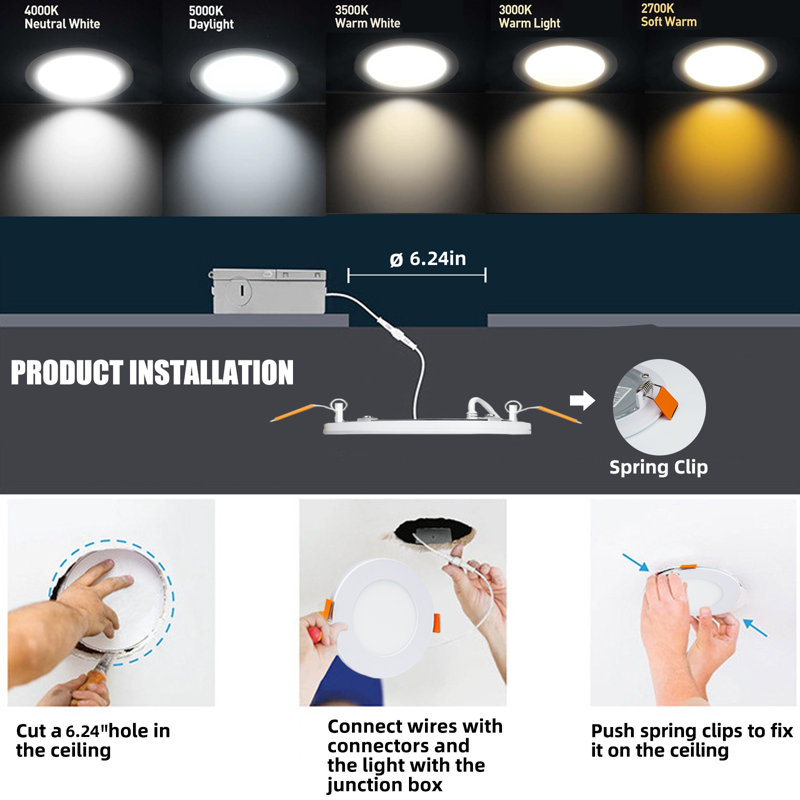 4000K
Neutral White

5000K
Daylight

3500K
Warm White

3000K
Warm Light

2700K
Soft Warm

ø 6.24in

PRODUCT INSTALLATION

Spring Clip

Cut a 6.24"hole in the ceiling

Connect wires with connectors and the light with the junction box

Push spring clips to fix it on the ceiling