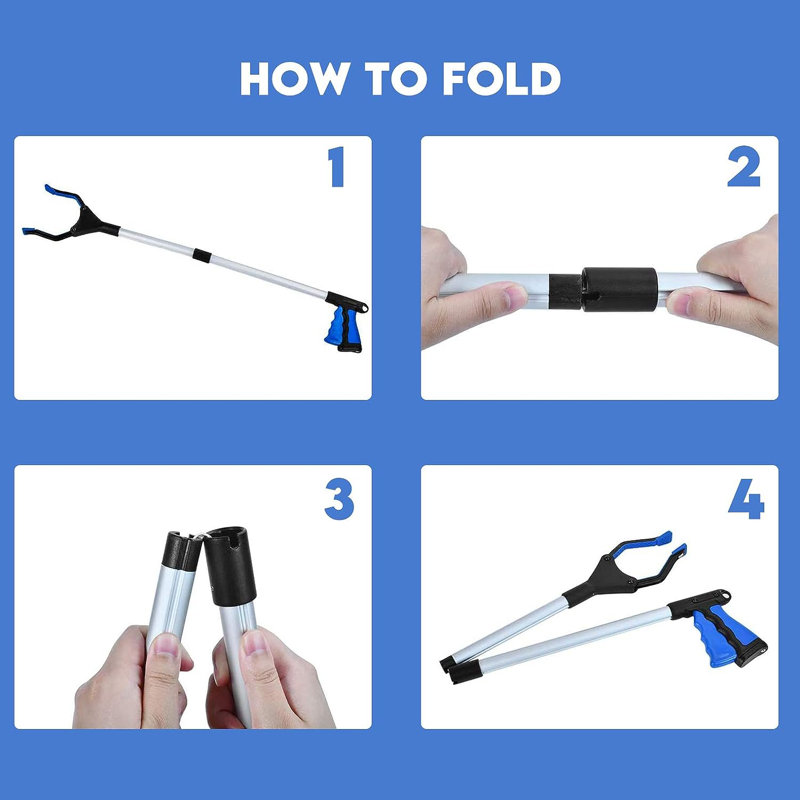 HOW TO FOLD

1

2

3

4