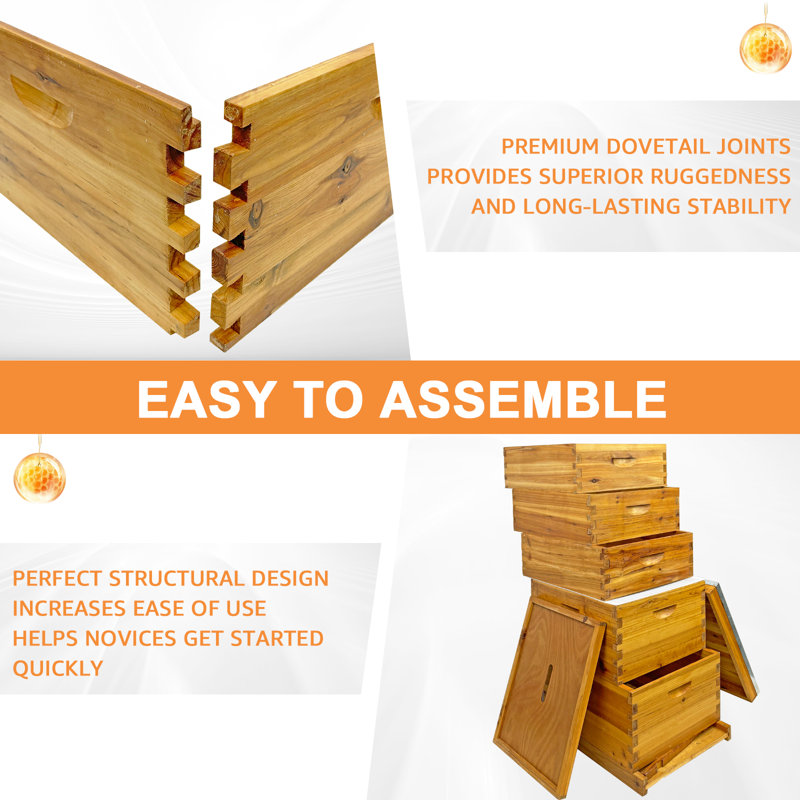 PREMIUM DOVETAIL JOINTS PROVIDES SUPERIOR RUGGEDNESS AND LONG-LASTING STABILITY

EASY TO ASSEMBLE

PERFECT STRUCTURAL DESIGN INCREASES EASE OF USE HELPS NOVICES GET STARTED QUICKLY