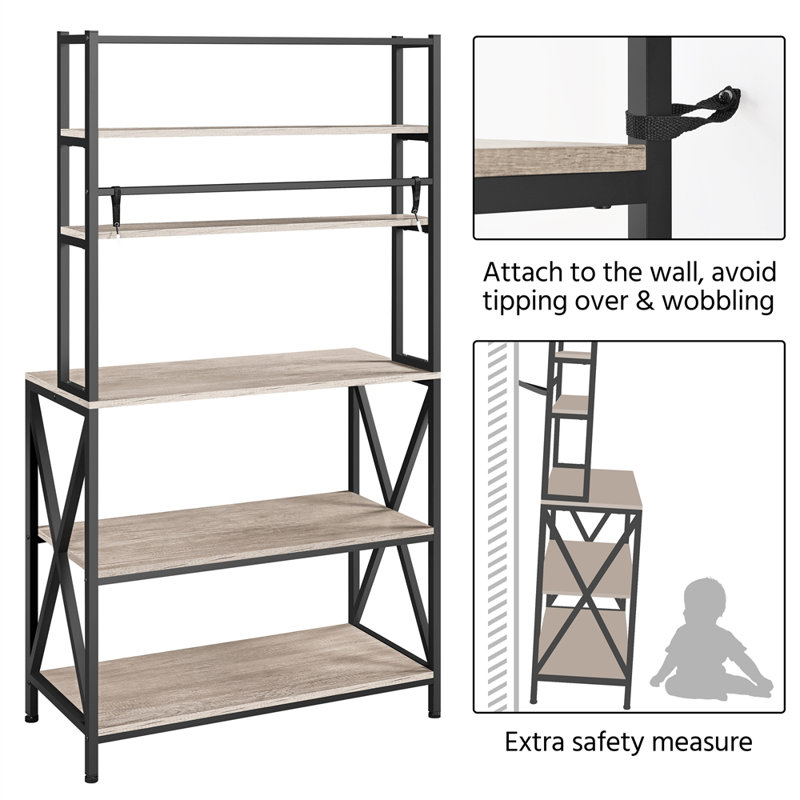 Attach to the wall, avoid tipping over & wobbling

Extra safety measure