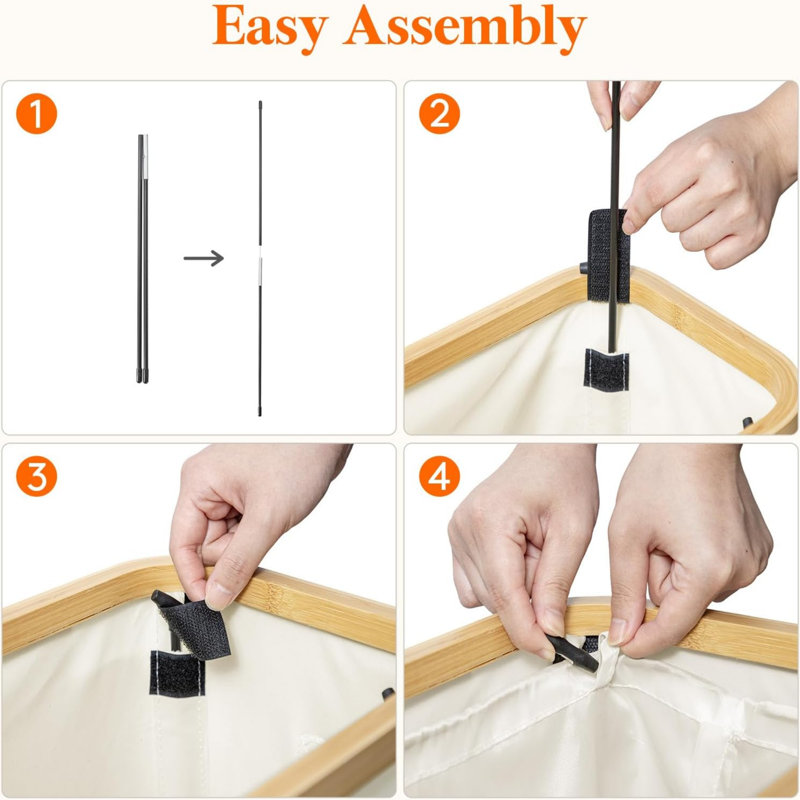 Easy Assembly

1

2

3

4