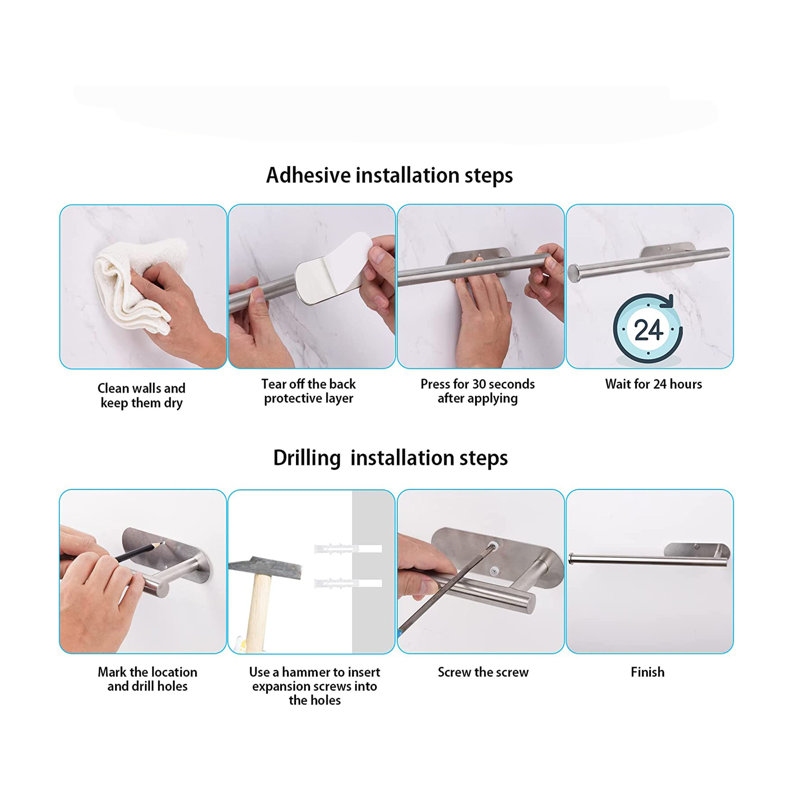 Adhesive installation steps

24

Clean walls and keep them dry

Tear off the back protective layer

Press for 30 seconds after applying

Wait for 24 hours

Drilling installation steps

Mark the location and drill holes

Use a hammer to insert expansion screws into the holes

Screw the screw

Finish