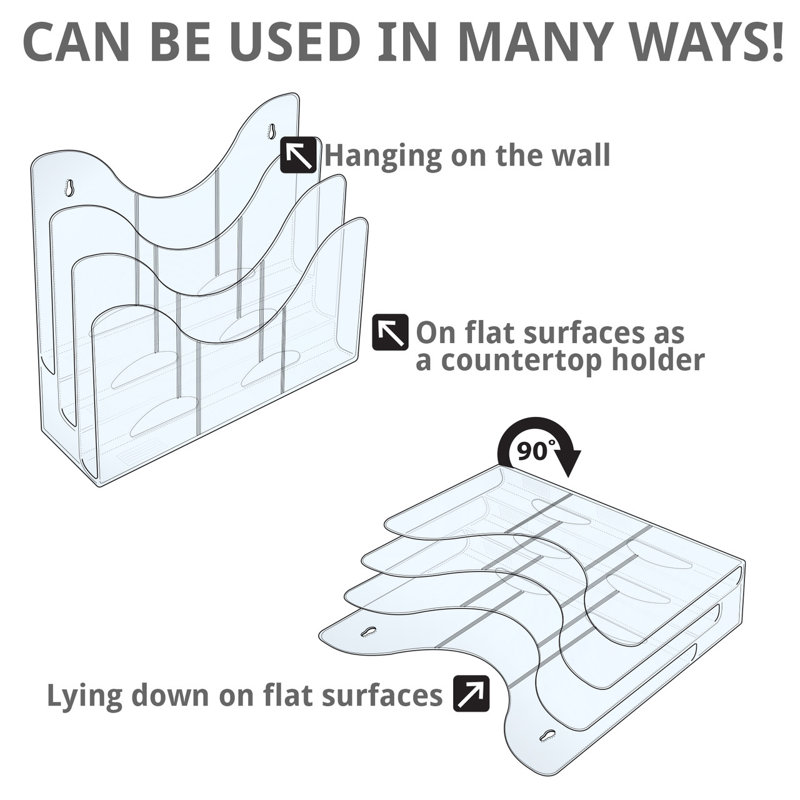 CAN BE USED IN MANY WAYS!

Hanging on the wall

On flat surfaces as a countertop holder

90°

Lying down on flat surfaces