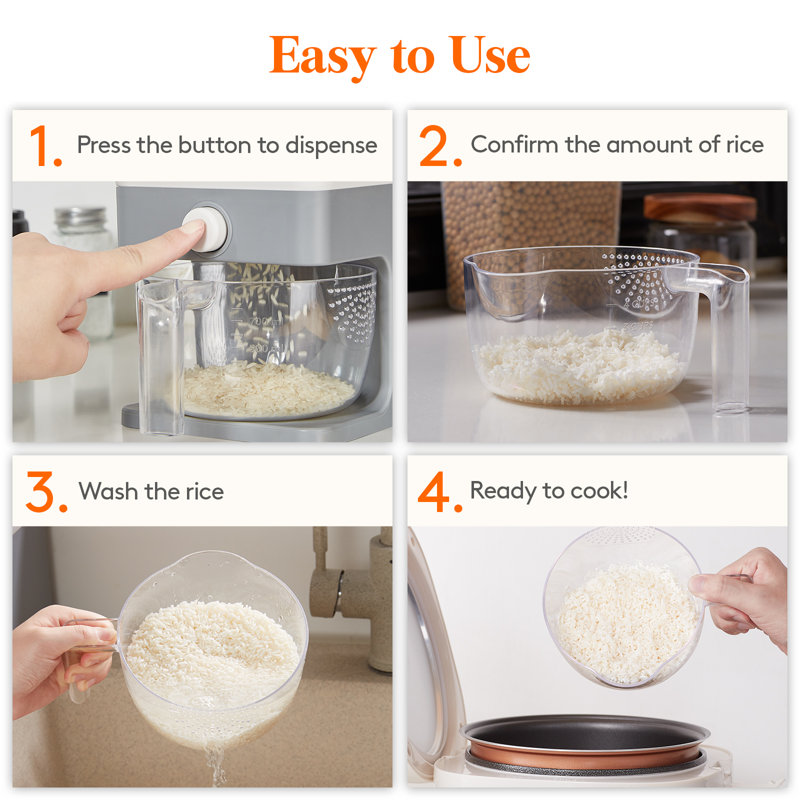 Easy to Use

1. Press the button to dispense

2. Confirm the amount of rice

3. Wash the rice

4. Ready to cook!