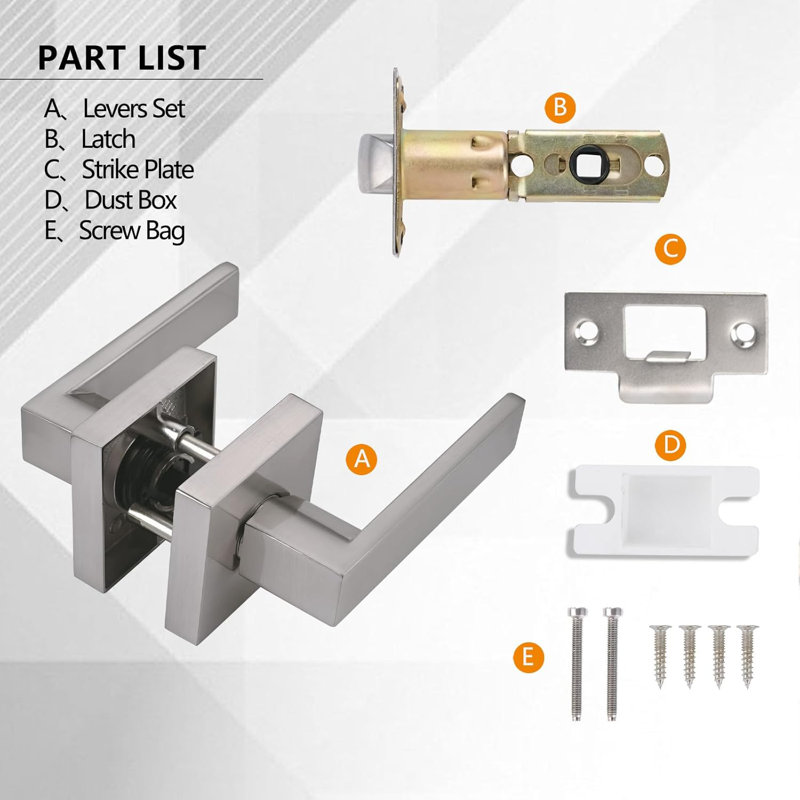 PART LIST

A、Levers Set
B、Latch
C、Strike Plate
D、Dust Box
E、Screw Bag

B

C

A

D

E