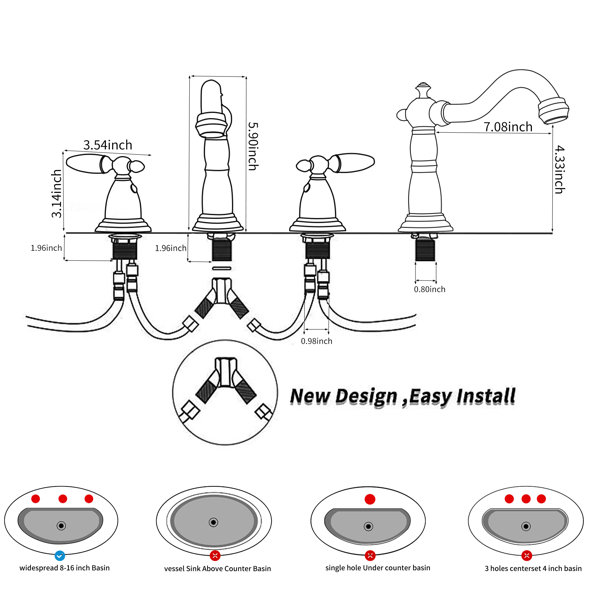 3.54inch

3.14inch

5.90inch

7.08inch

4.33inch

1.96inch

1.96inch

0.80inch

0.98inch

New Design ,Easy Install

widespread 8-16 inch Basin

vessel Sink Above Counter Basin

single hole Under counter basin

3 holes centerset 4 inch basin