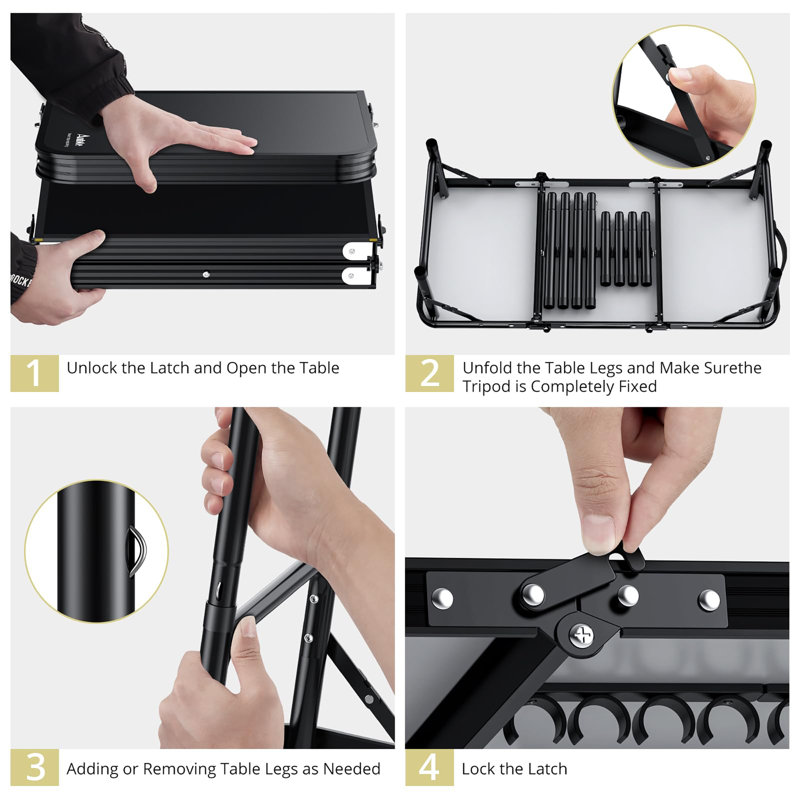 1 Unlock the Latch and Open the Table

2 Unfold the Table Legs and Make Surethe Tripod is Completely Fixed

3 Adding or Removing Table Legs as Needed

4 Lock the Latch