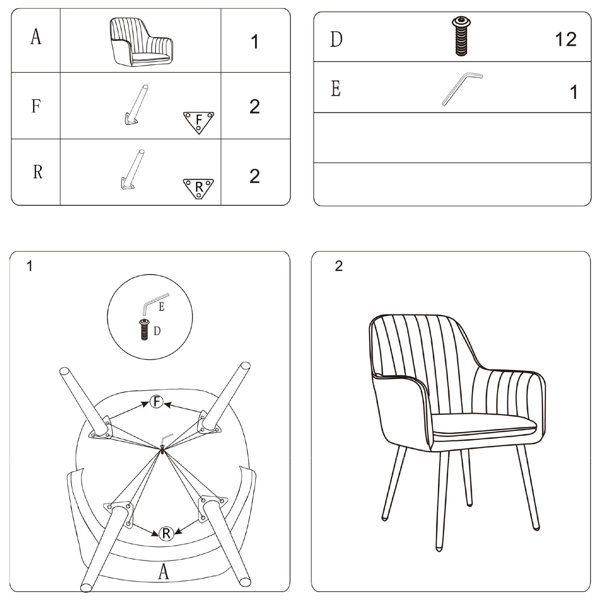 | A | | 1 |
|---|---|---|
| F | F | 2 |
| R | R | 2 |

| D | | 12 |
|---|---|---|
| E | | 1 |
| | | |
| | | |

1

E

D

F

R

A

2