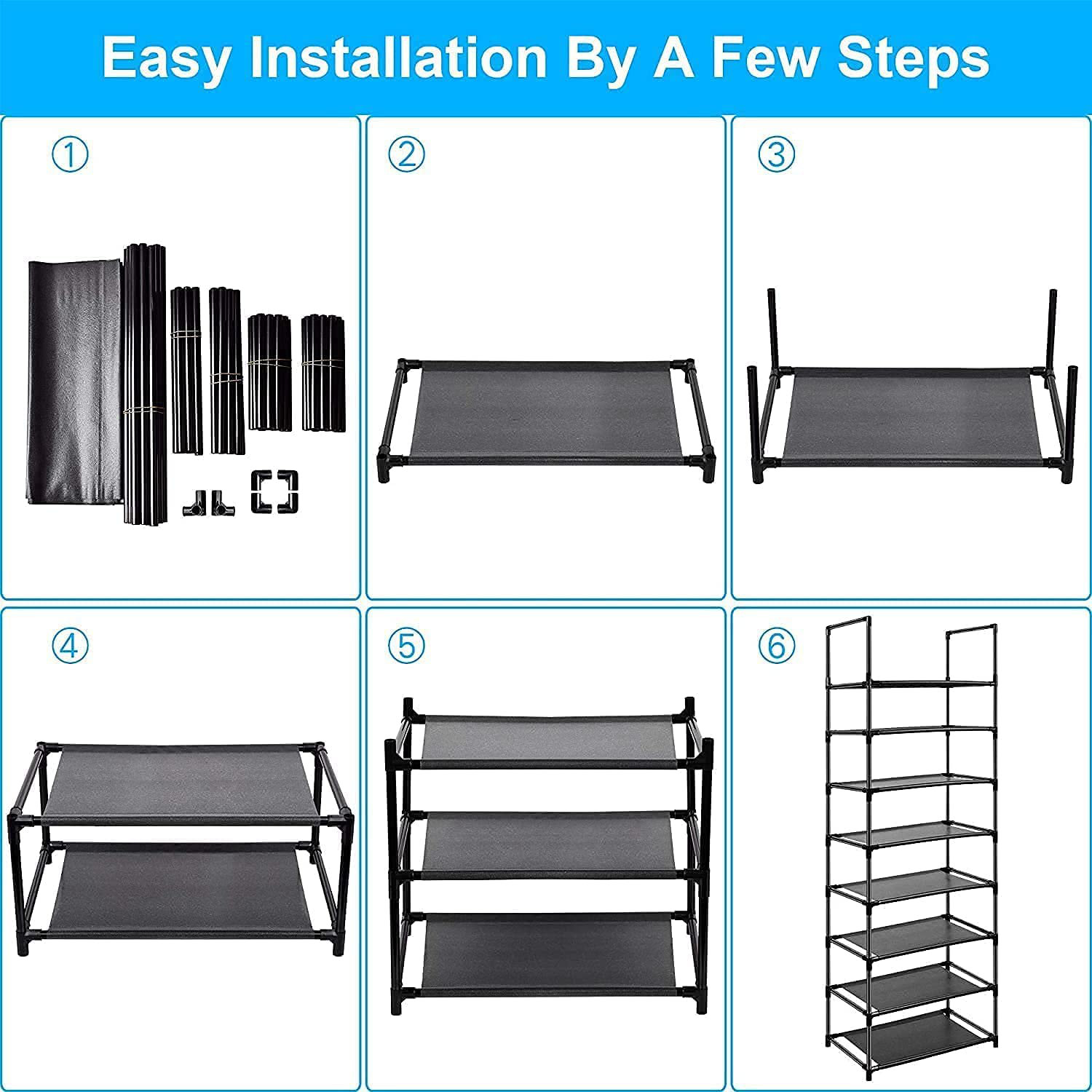 Easy Installation By A Few Steps

①

②

③

④

⑤

⑥