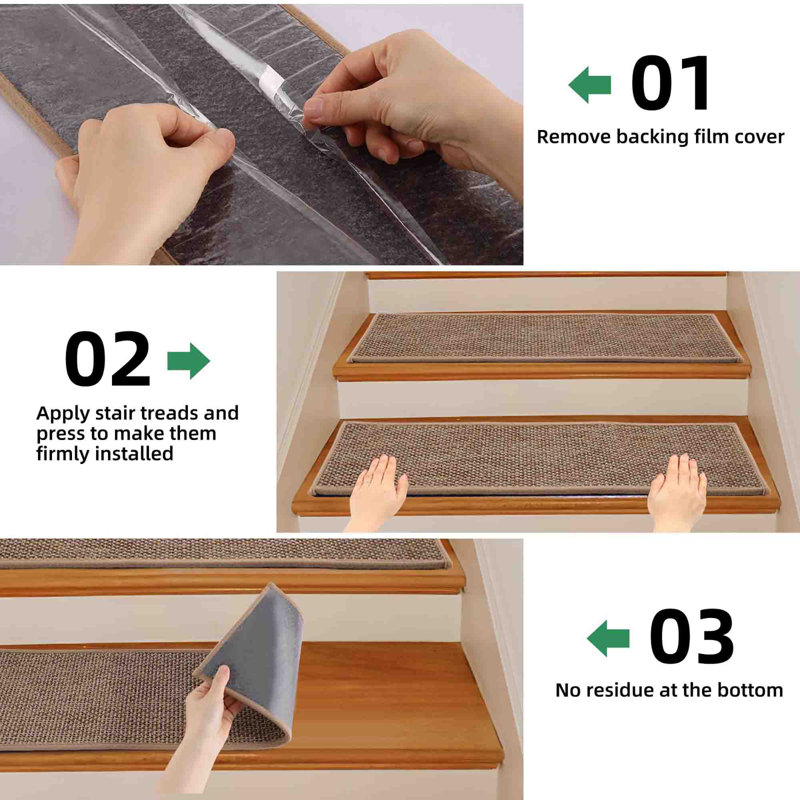 01
Remove backing film cover

02
Apply stair treads and press to make them firmly installed

03
No residue at the bottom