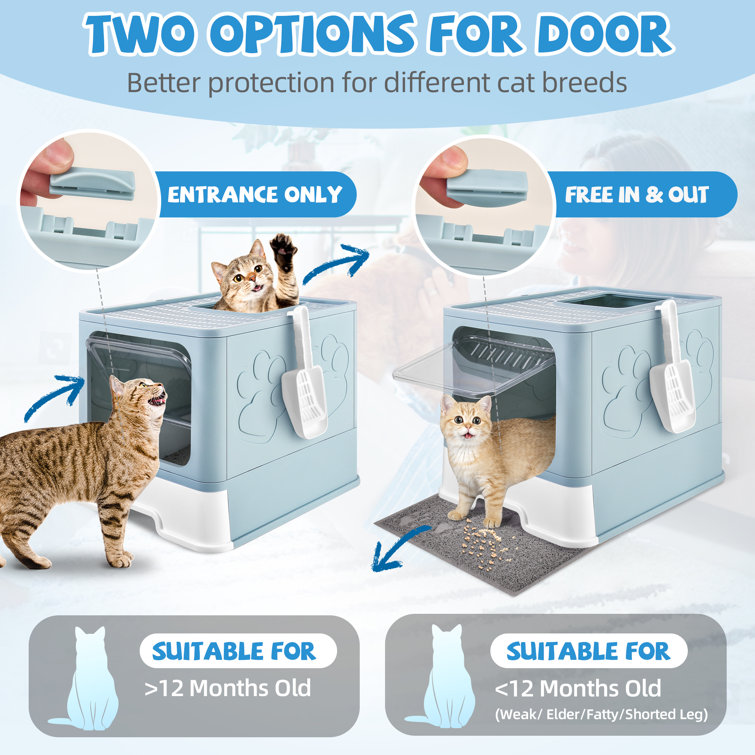 TWO OPTIONS FOR DOOR
Better protection for different cat breeds

ENTRANCE ONLY

FREE IN & OUT

SUITABLE FOR
>12 Months Old

SUITABLE FOR
<12 Months Old
(Weak/ Elder/Fatty/Shorted Leg)