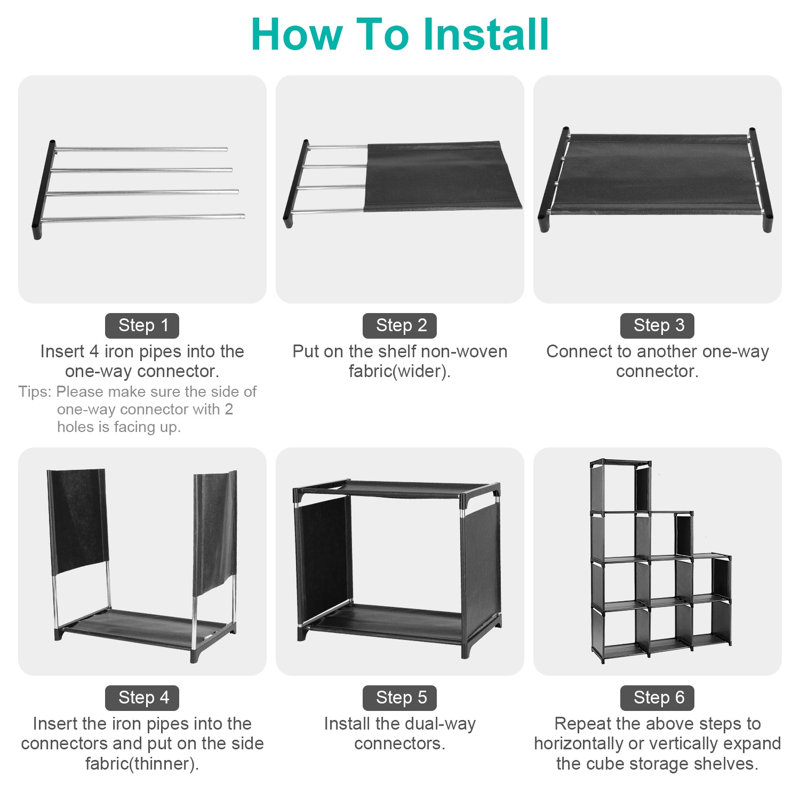 How To Install

Step 1
Insert 4 iron pipes into the one-way connector.
Tips: Please make sure the side of one-way connector with 2 holes is facing up.

Step 2
Put on the shelf non-woven fabric(wider).

Step 3
Connect to another one-way connector.

Step 4
Insert the iron pipes into the connectors and put on the side fabric(thinner).

Step 5
Install the dual-way connectors.

Step 6
Repeat the above steps to horizontally or vertically expand the cube storage shelves.