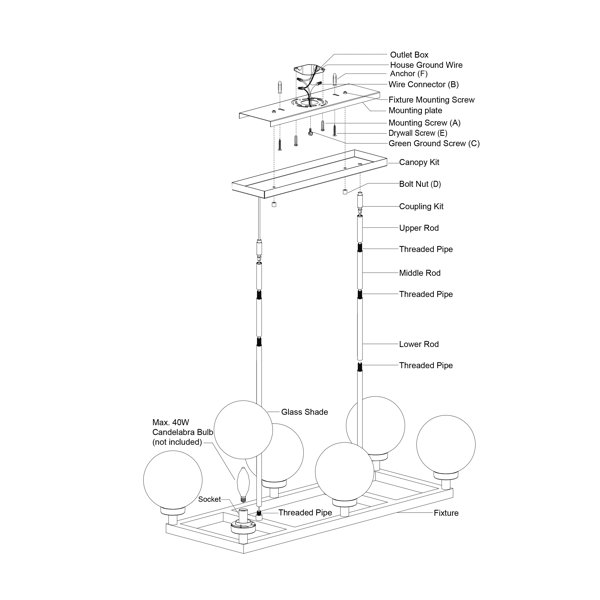 Outlet Box
House Ground Wire
Anchor (F)
Wire Connector (B)
Fixture Mounting Screw
Mounting plate
Mounting Screw (A)
Drywall Screw (E)
Green Ground Screw (C)
Canopy Kit
Bolt Nut (D)
Coupling Kit
Upper Rod
Threaded Pipe
Middle Rod
Threaded Pipe
Lower Rod
Threaded Pipe
Glass Shade
Max. 40W Candelabra Bulb (not included)
Socket
Threaded Pipe
Fixture