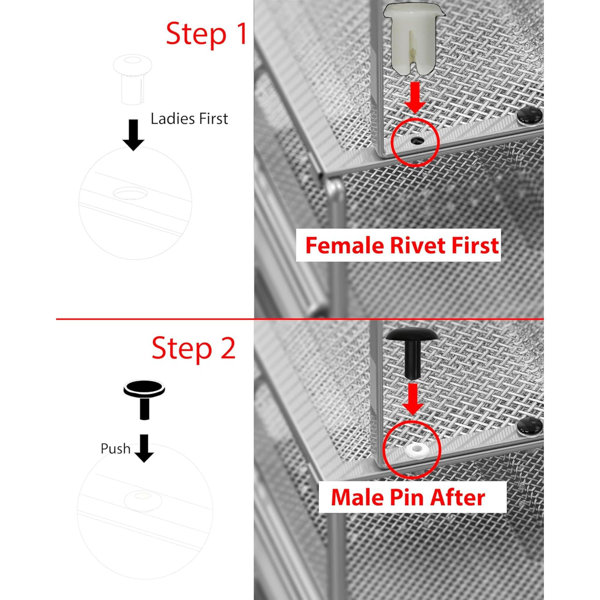 Step 1

Ladies First

Female Rivet First

Step 2

Push

Male Pin After