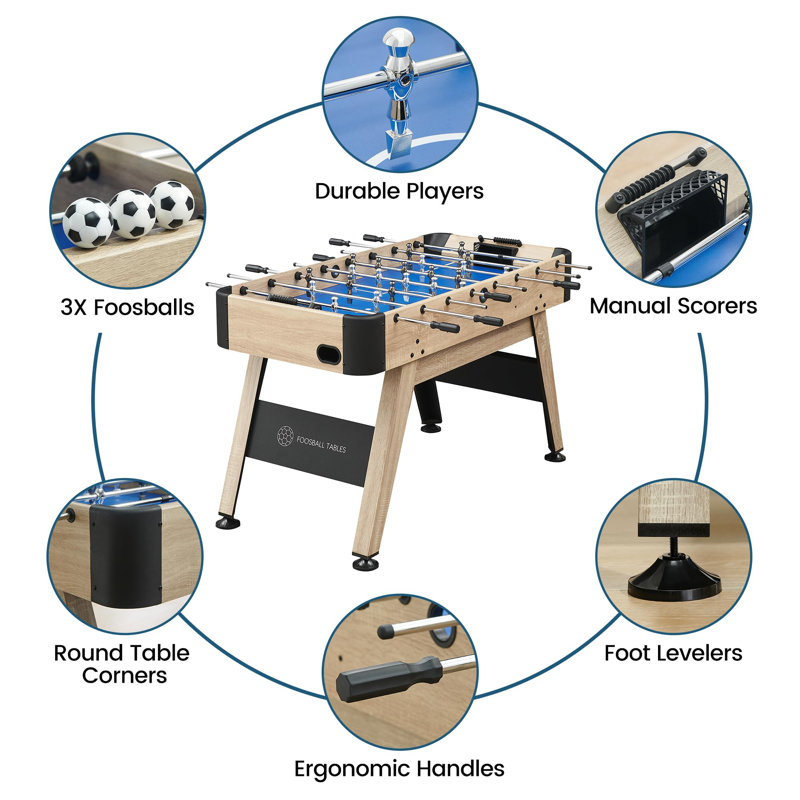 Durable Players

3X Foosballs

Manual Scorers

FOOSBALL TABLES

Round Table Corners

Foot Levelers

Ergonomic Handles